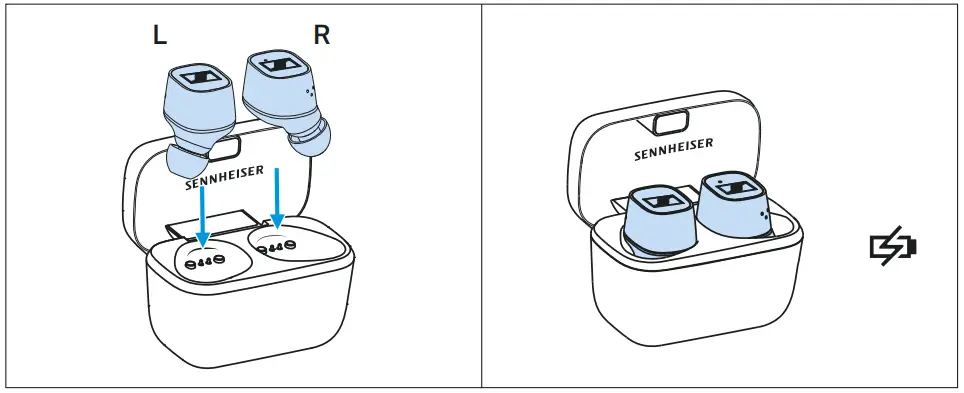 L R

SENNHEISER

SENNHEISER