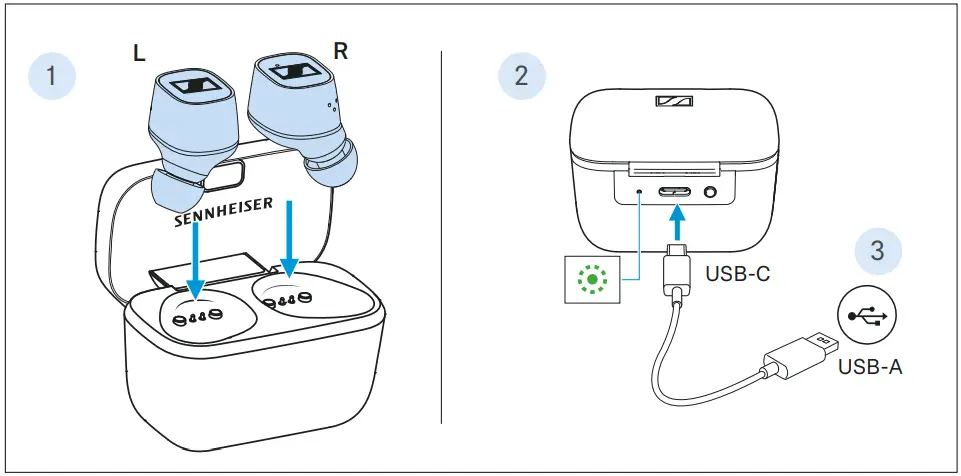 1
L
R
SENNHEISER
2
USB-C
3
USB-A