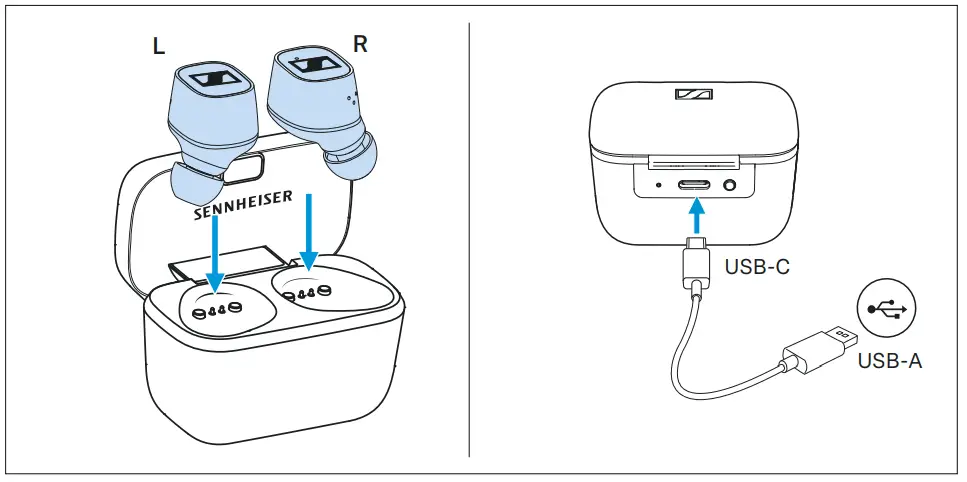 L
R
SENNHEISER

USB-C
USB-A