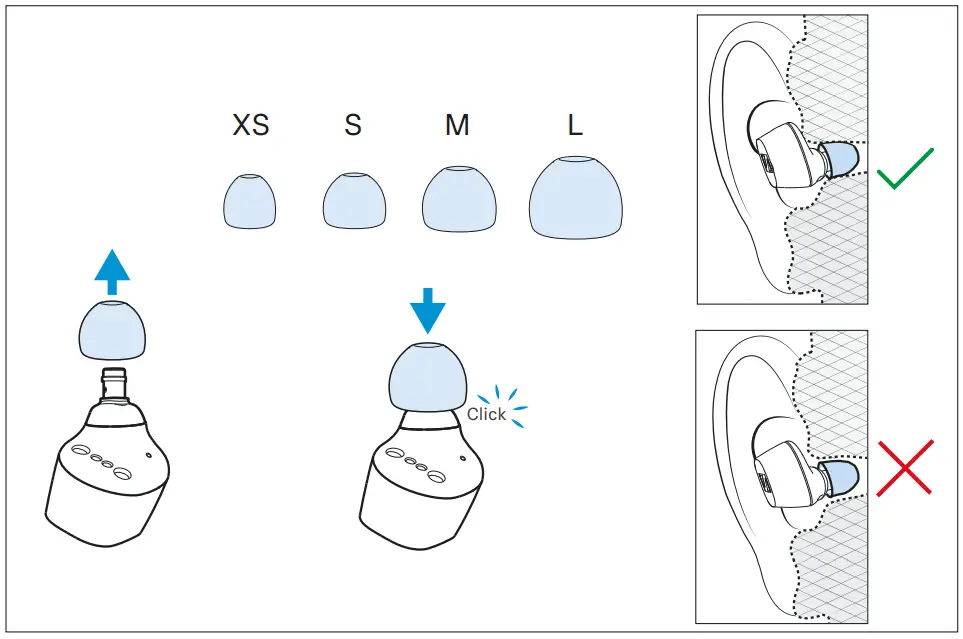 XS S M L

Click