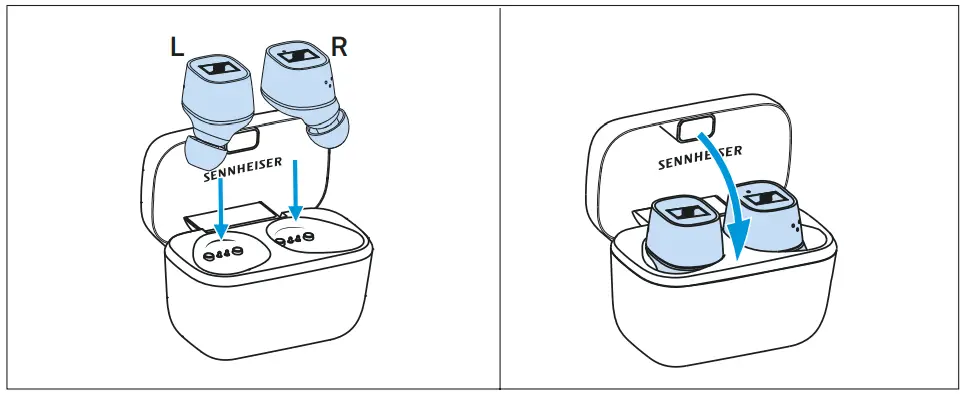 L
R
SENNHEISER
SENNHEISER