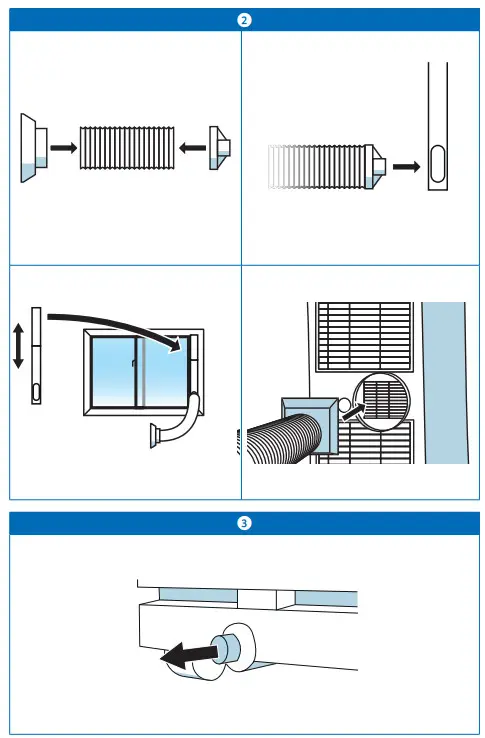 2

3