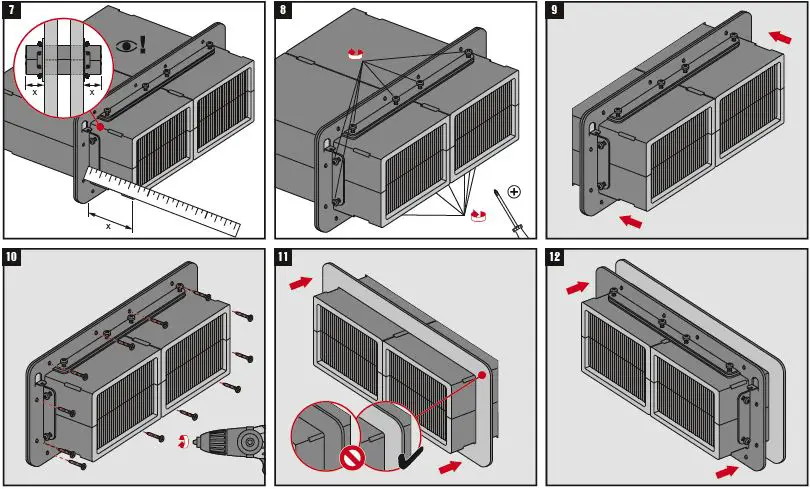 7

x

x

x

8

9

10

11

12