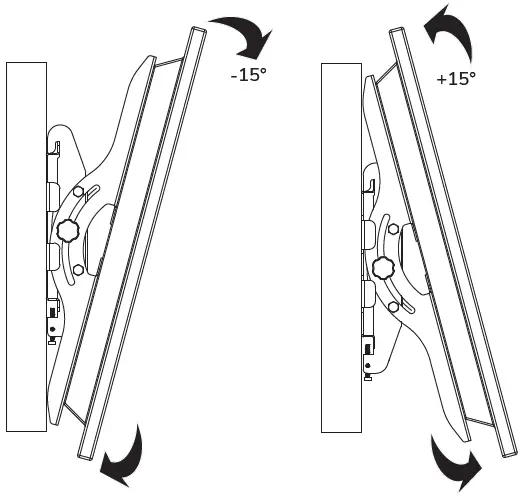 -15°

+15°