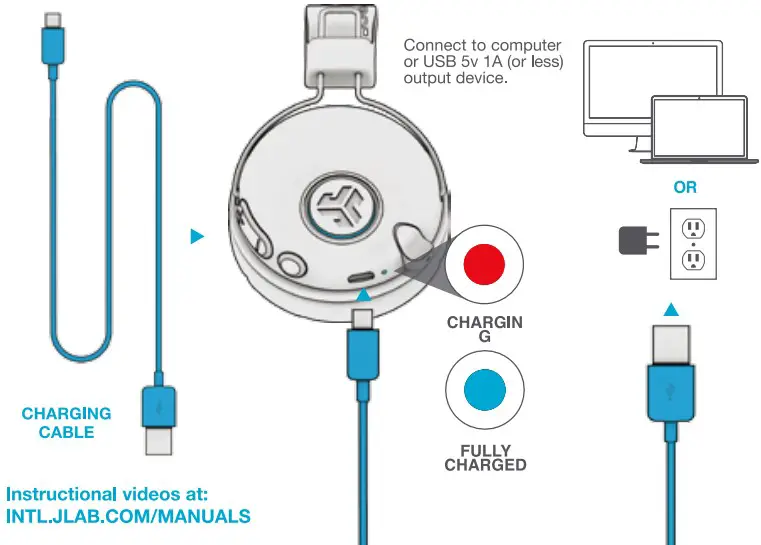 Connect to computer or USB 5v 1A (or less) output device.

OR

CHARGIN G

FULLY CHARGED

CHARGING CABLE

Instructional videos at:
INTL.JLAB.COM/MANUALS