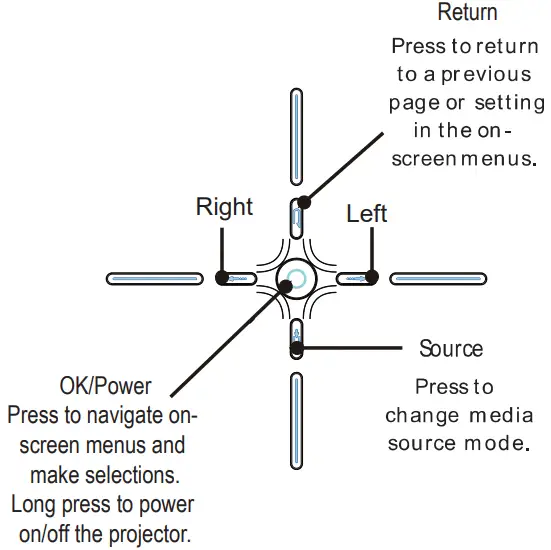 Return
Press to return to a previous page or setting in the on-screen menus.

Right

Left

Source
Press to change media source mode.

OK/Power
Press to navigate on-screen menus and make selections. Long press to power on/off the projector.