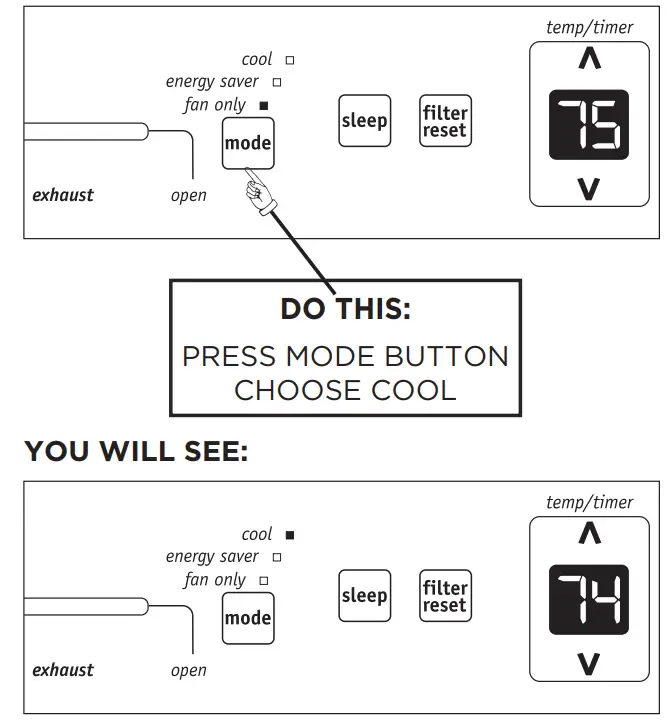 temp/timer

cool
energy saver
fan only

mode

sleep

filter reset

75

exhaust

open

DO THIS:

PRESS MODE BUTTON
CHOOSE COOL

YOU WILL SEE:

temp/timer

cool
energy saver
fan only

mode

sleep

filter reset

74

exhaust

open