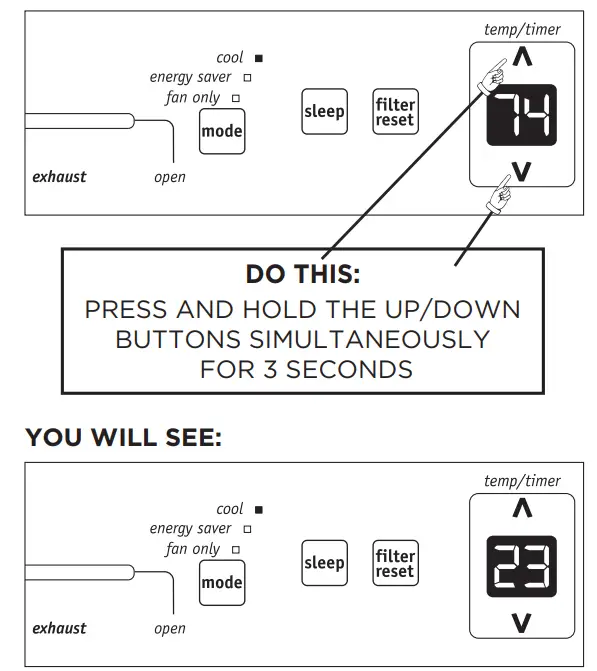 temp/timer

cool
energy saver
fan only

mode

sleep

filter reset

74

exhaust

open

DO THIS:
PRESS AND HOLD THE UP/DOWN BUTTONS SIMULTANEOUSLY FOR 3 SECONDS

YOU WILL SEE:

temp/timer

cool
energy saver
fan only

mode

sleep

filter reset

23

exhaust

open