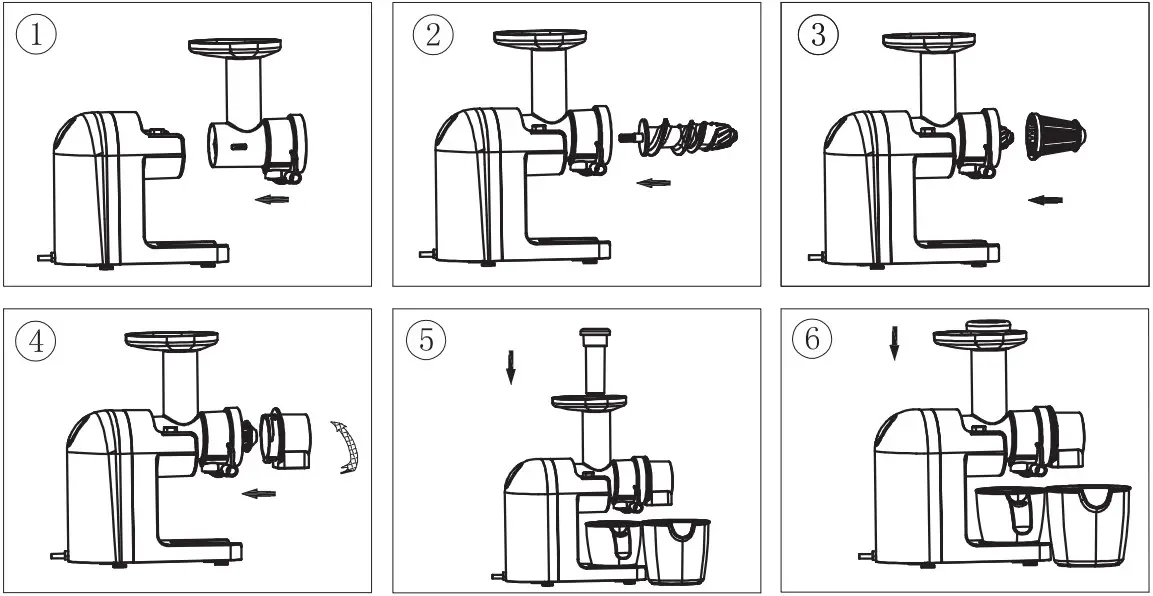 ①

②

③

④

⑤

⑥