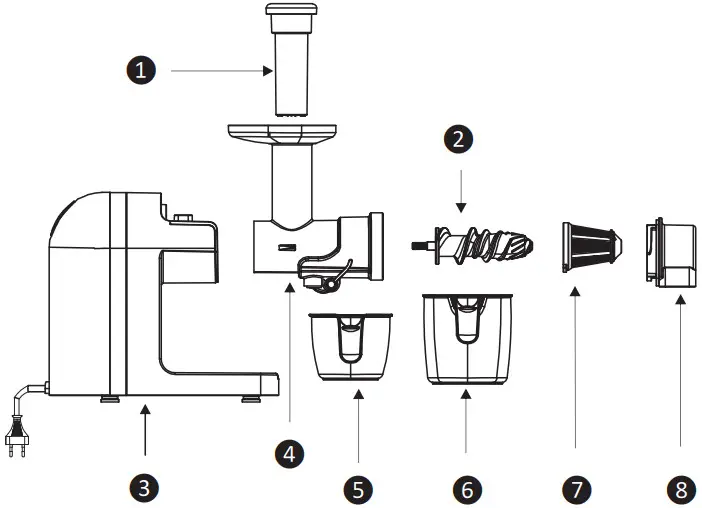 1
2
3
4
5
6
7
8