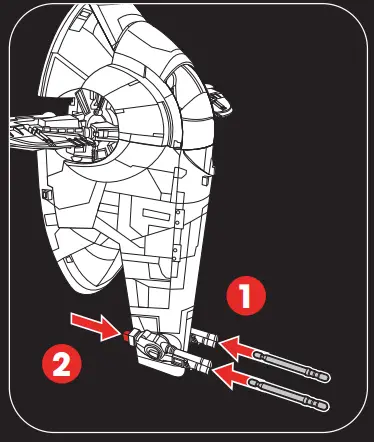 1

2