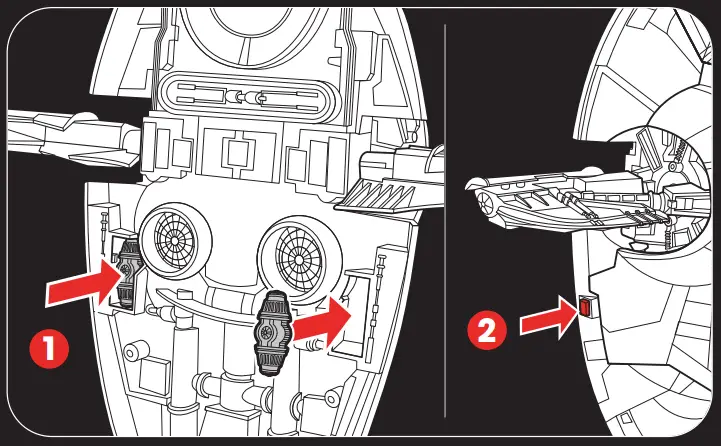 1

2