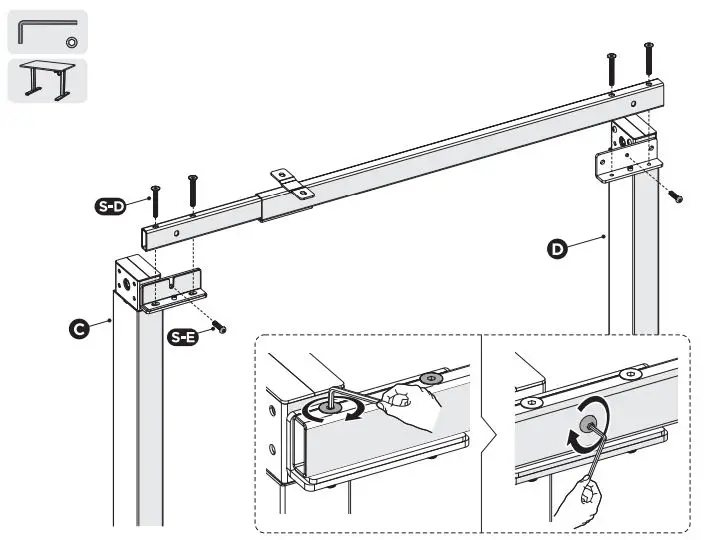 S-D

D

C

S-E