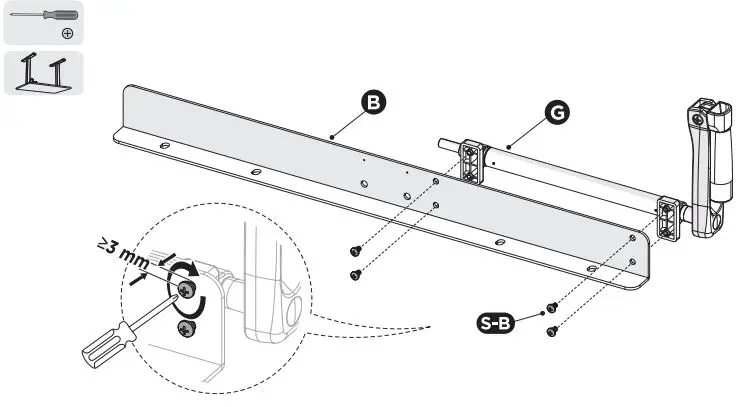 B

G

≥3 mm

S-B