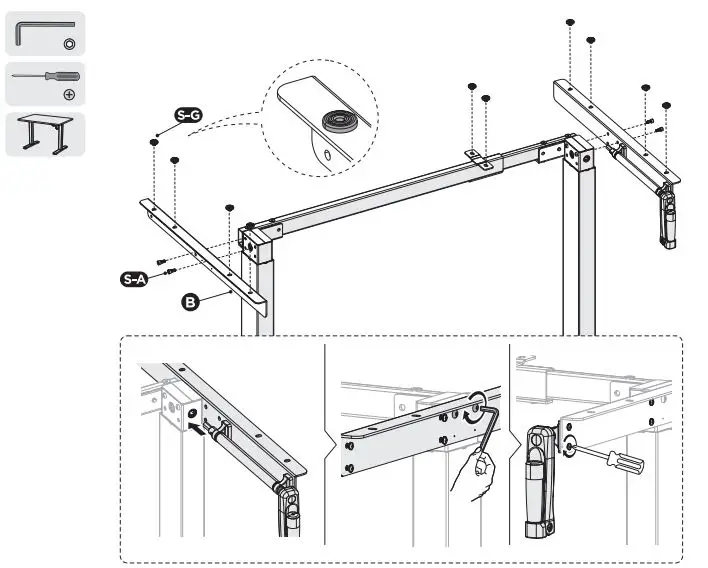 S-G
S-A
B