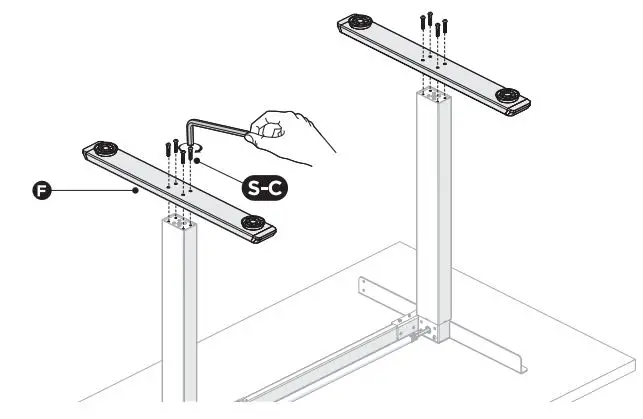 F

S-C