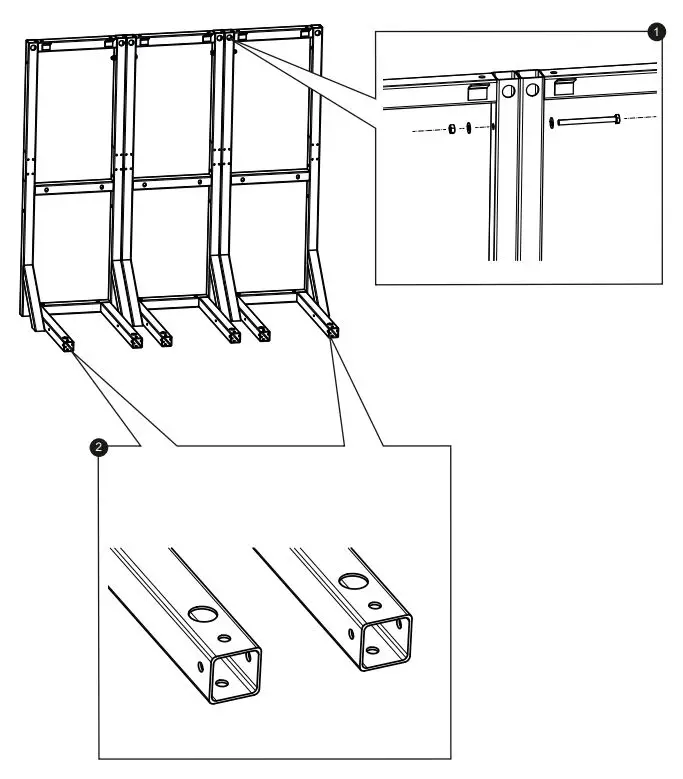 1

2