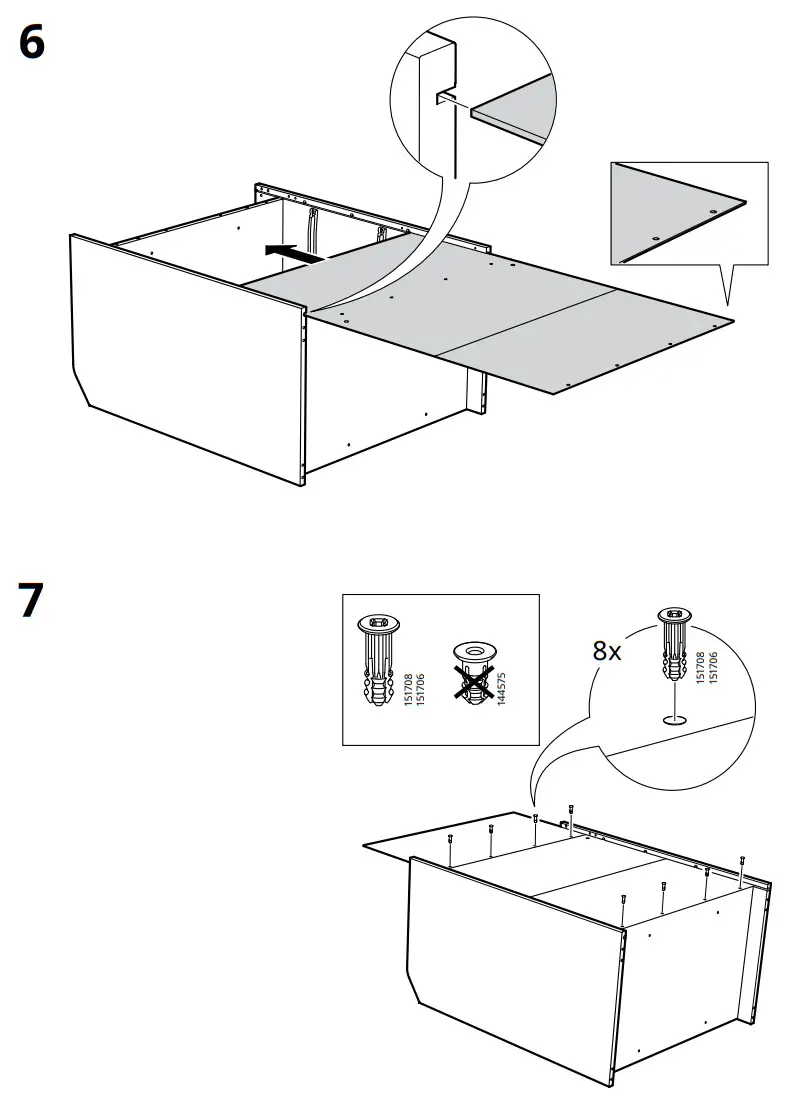 6

7

151708
151706

144575

8x

151708
151706