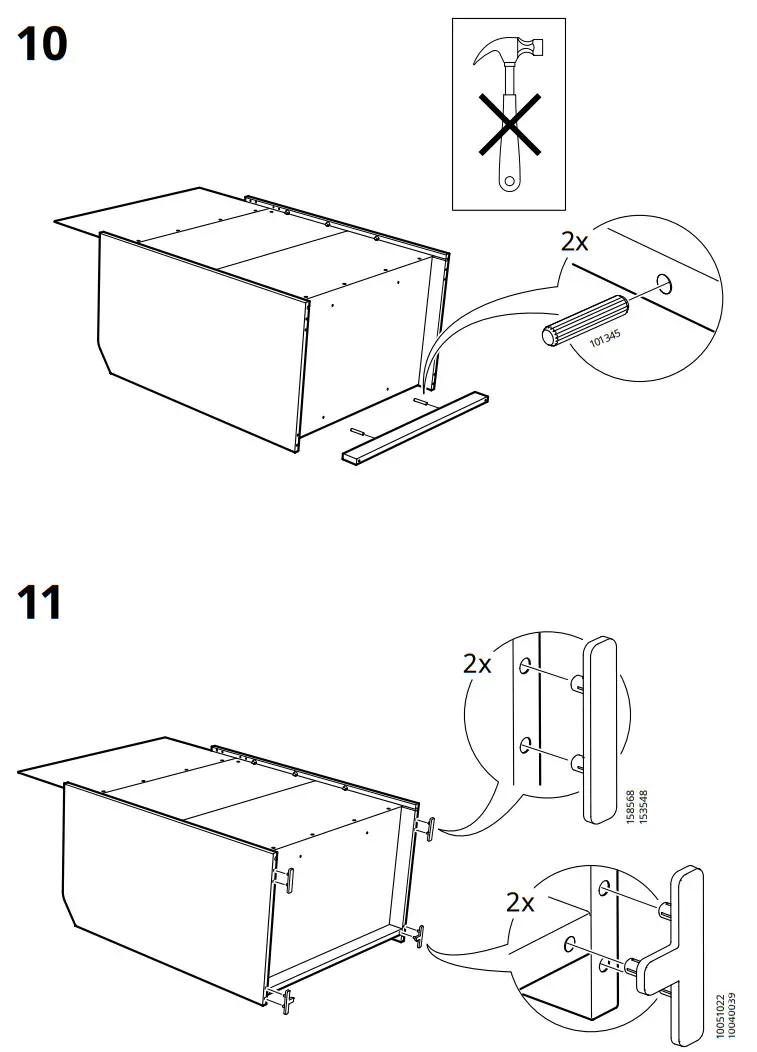 10

2x

101345

11

2x

158568
153548

2x

10051022
10040039