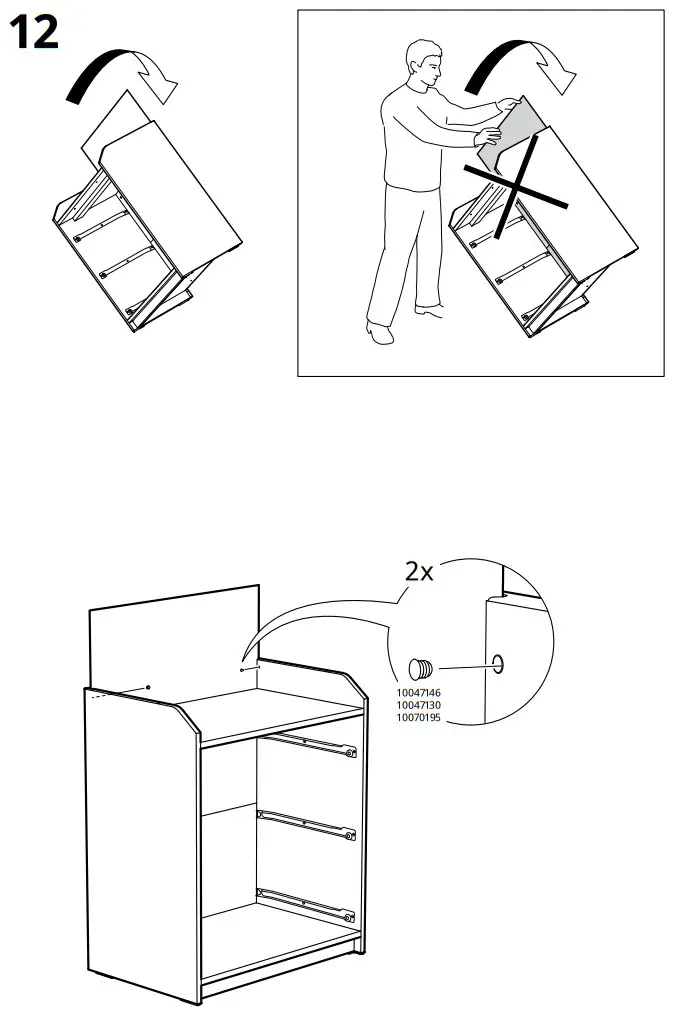 12

2x

10047146
10047130
10070195