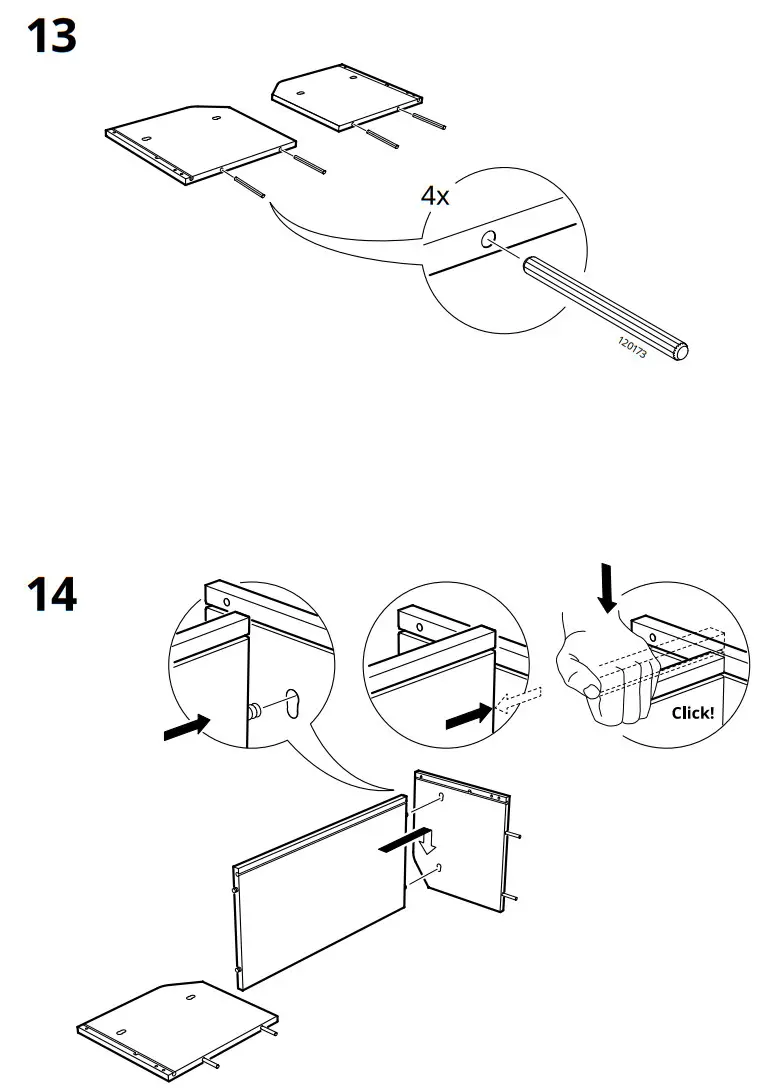 13

4x

120173

14

Click!