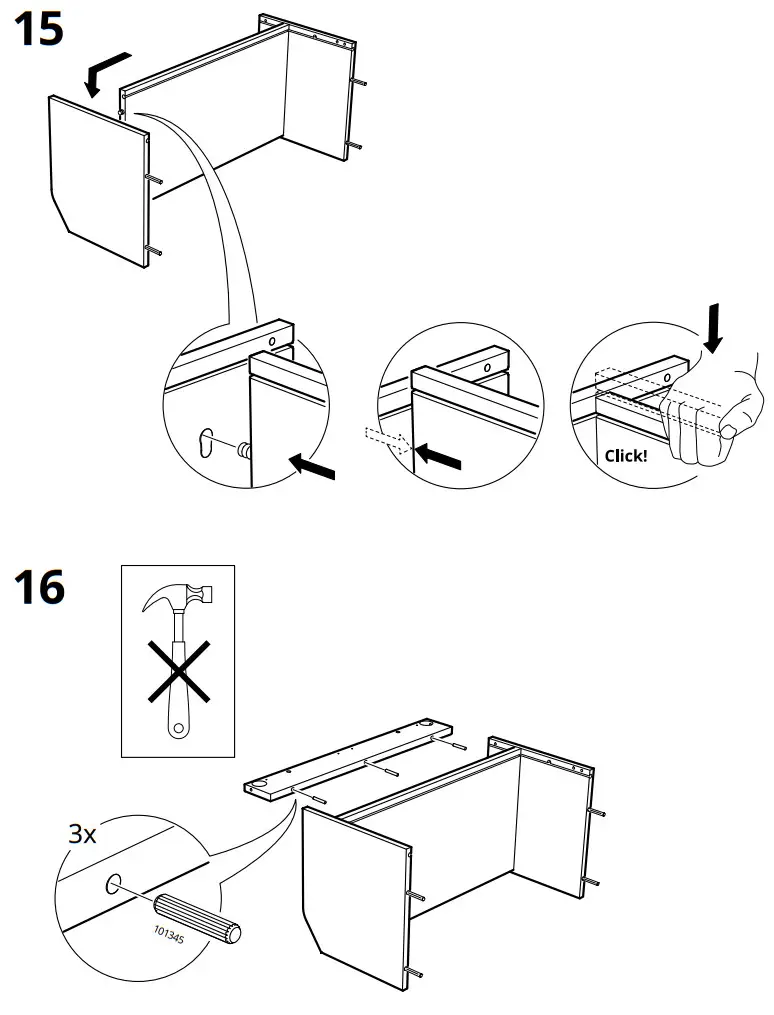 15

Click!

16

3x

101345