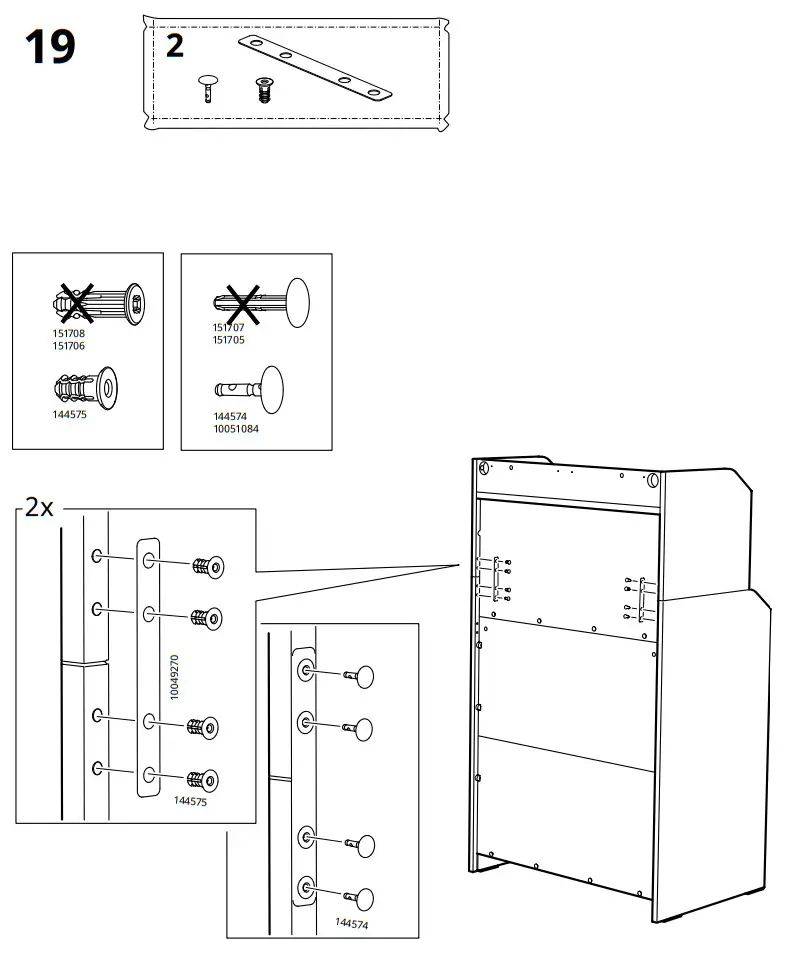 19

2

151708
151706

144575

151707
151705

144574
10051084

2x

10049270

144575

144574