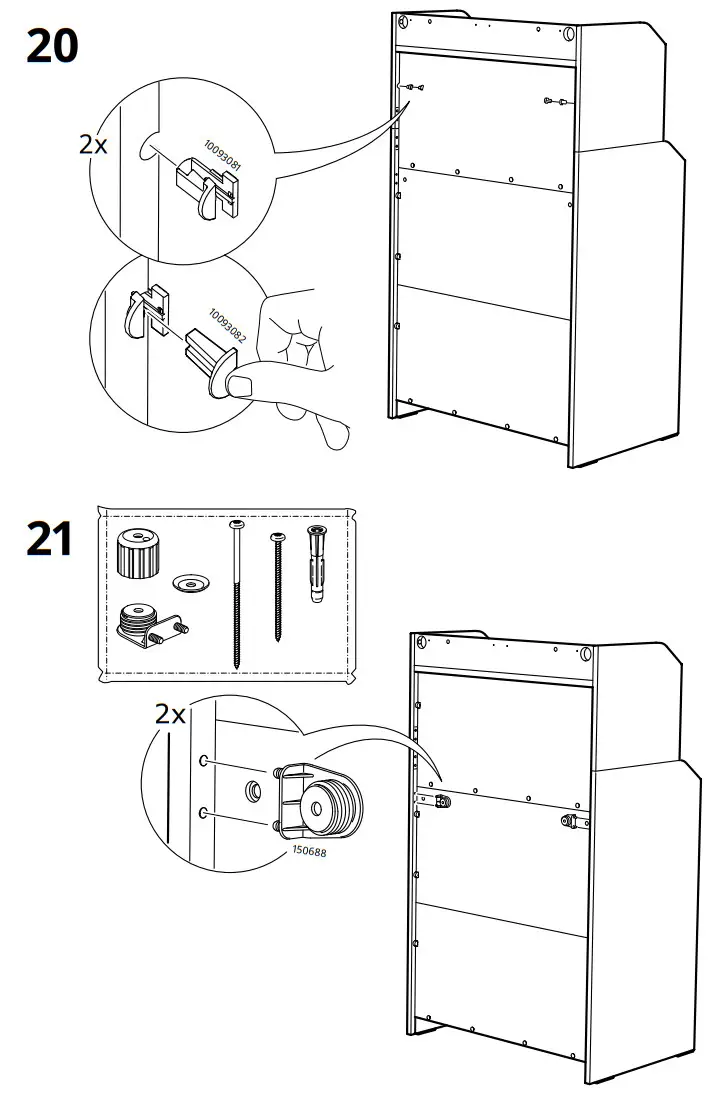 20

2x

10093081

10093082

21

2x

150688