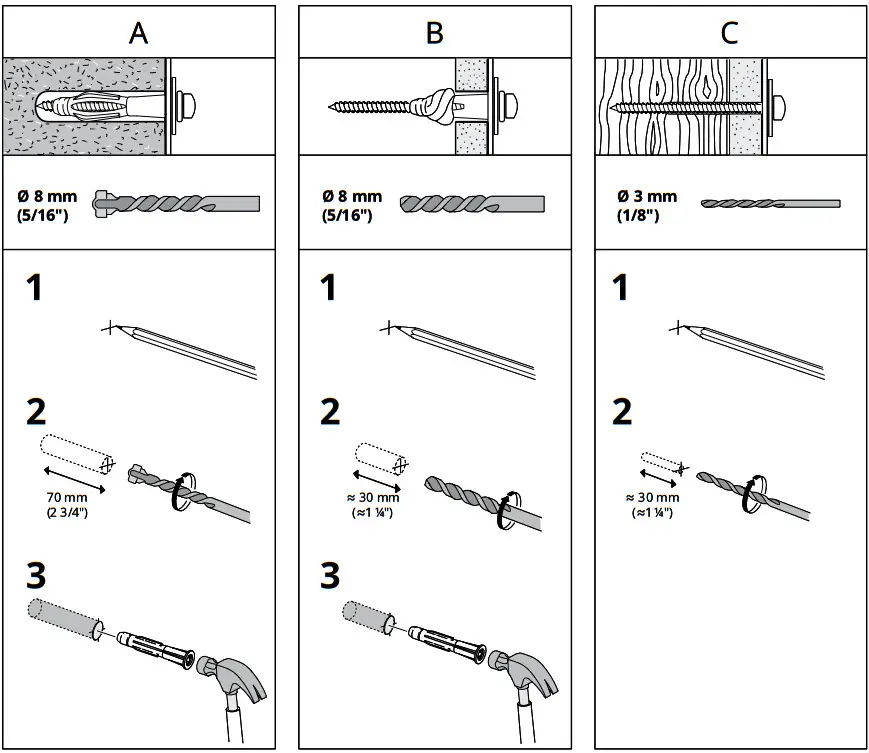 A

Ø 8 mm
(5/16")

1

2

70 mm
(2 3/4")

3

B

Ø 8 mm
(5/16")

1

2

≈ 30 mm
(≈1 ¼")

3

C

Ø 3 mm
(1/8")

1

2

≈ 30 mm
(≈1 ¼")