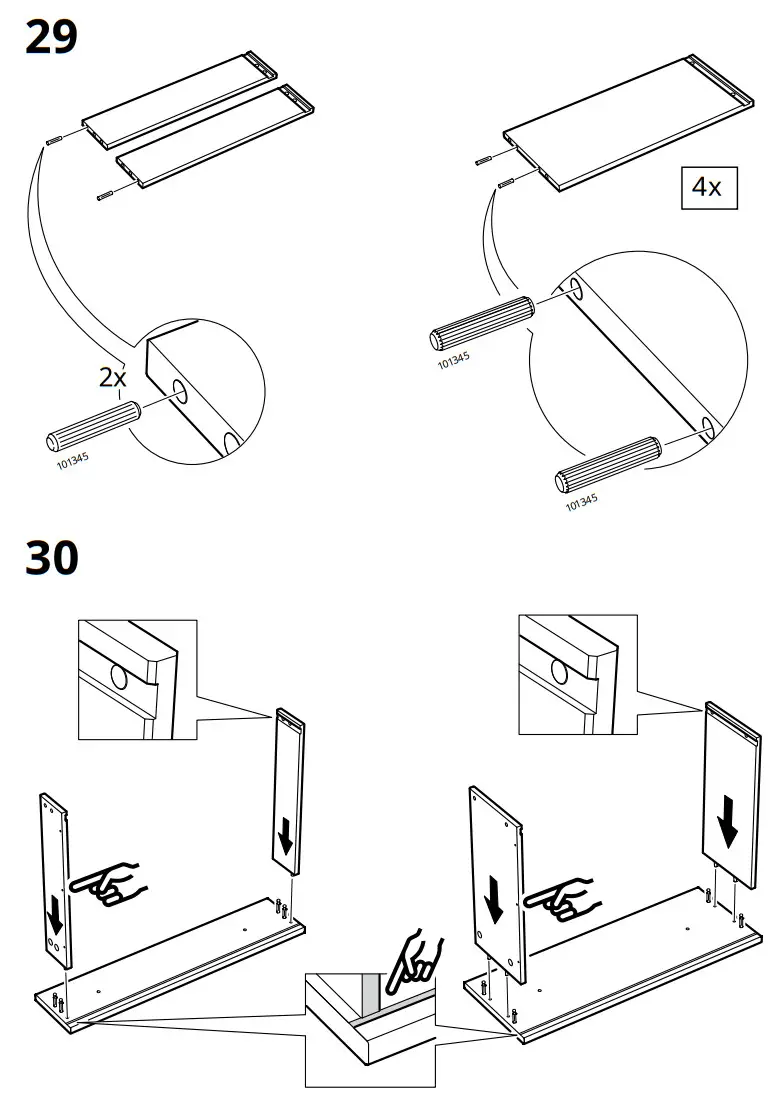 29

2x

101345

4x

101345

101345

30