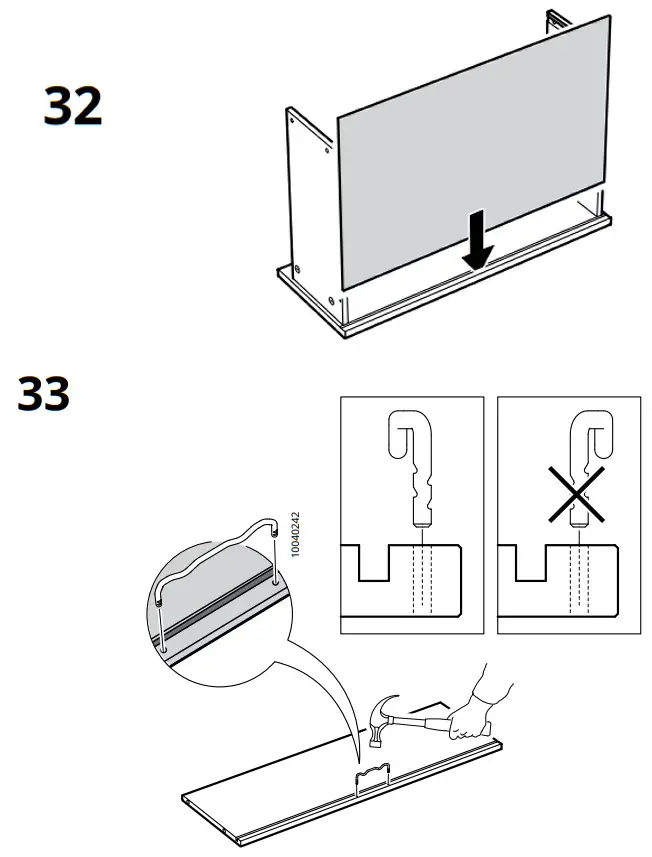 32

33

10040242