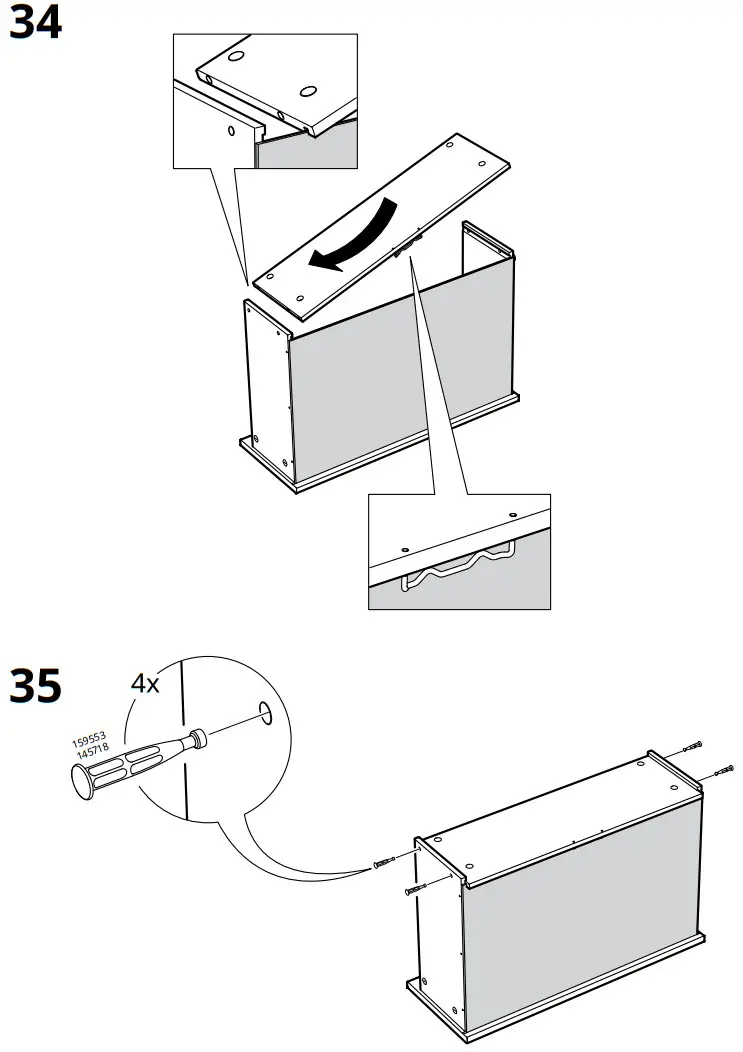 34

35

4x

159553
145718