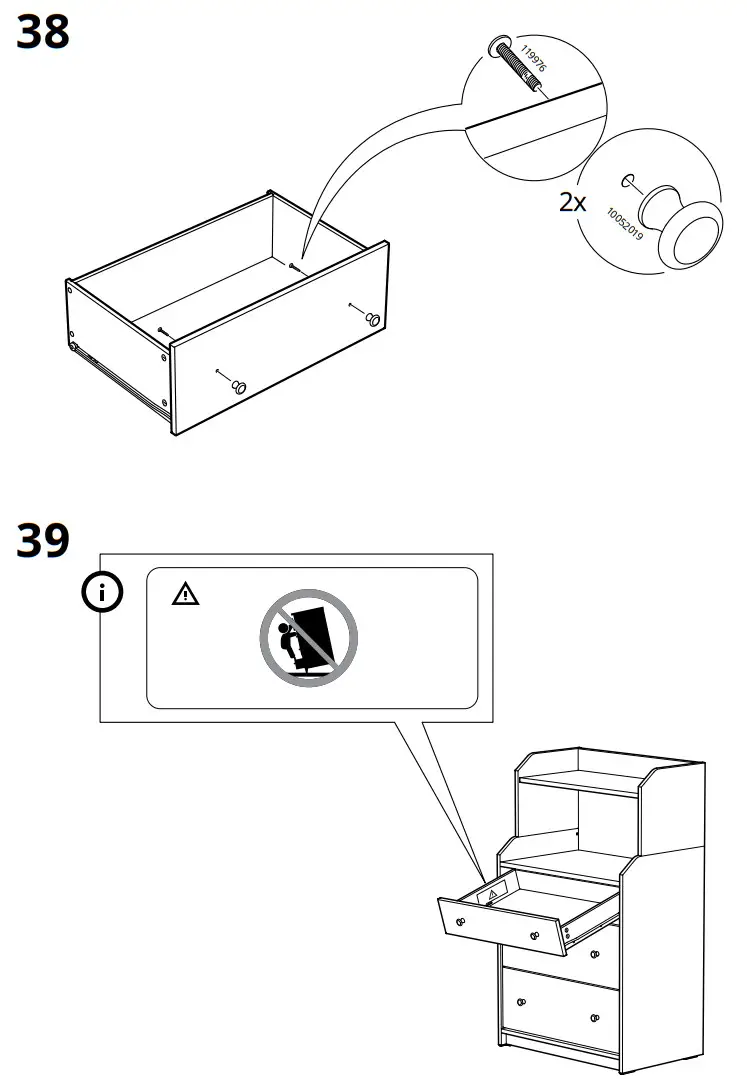 38

119976

2x

10052019

39