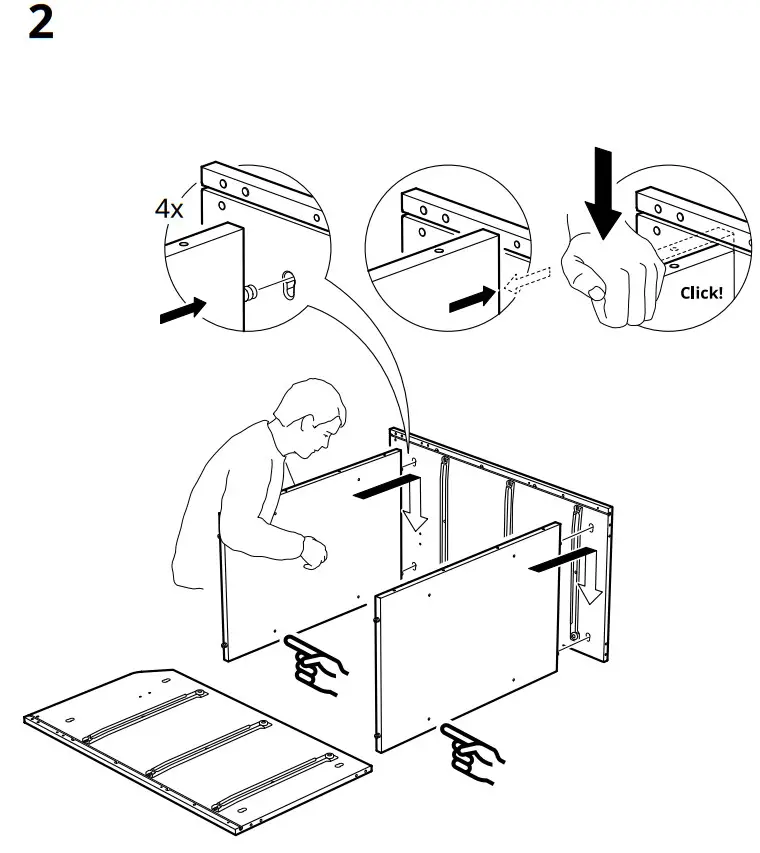 2

4x

Click!