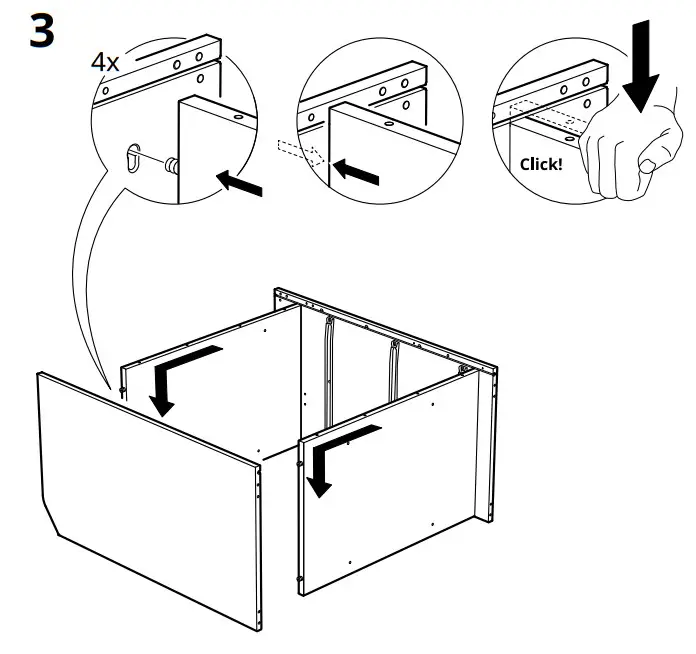 3

4x

Click!