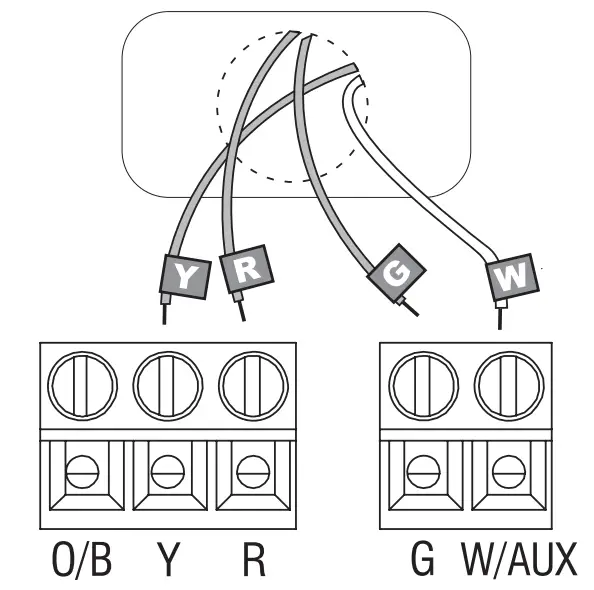 Y R G W

O/B Y R G W/AUX