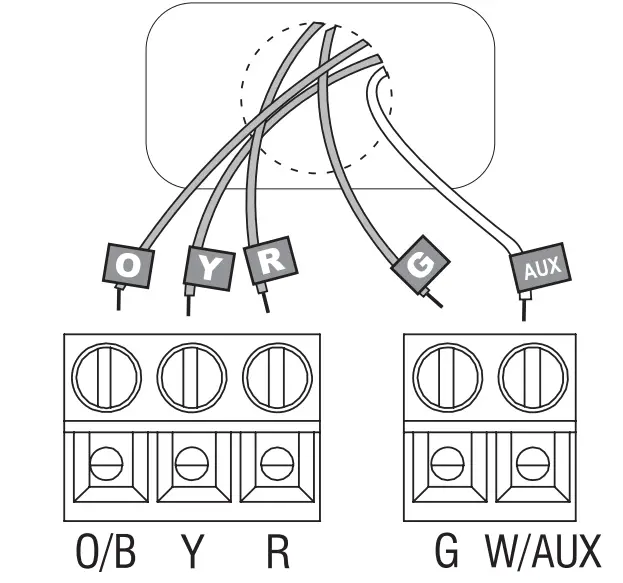 O Y R G AUX

O/B Y R G W/AUX