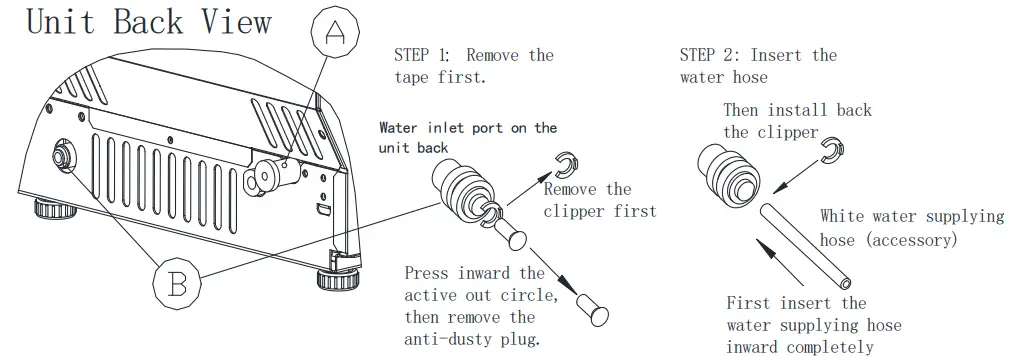 Unit Back View

A

B

STEP 1: Remove the tape first.

Water inlet port on the unit back

Remove the clipper first

Press inward the active out circle, then remove the anti-dusty plug.

STEP 2: Insert the water hose

Then install back the clipper

White water supplying hose (accessory)

First insert the water supplying hose inward completely