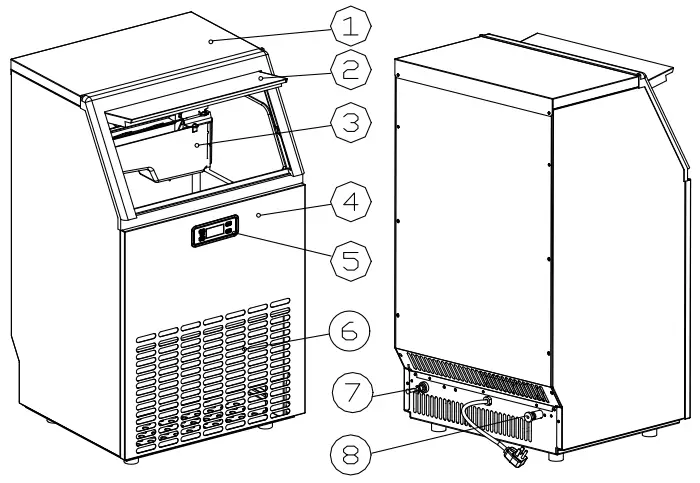 1
2
3
4
5
6
7
8