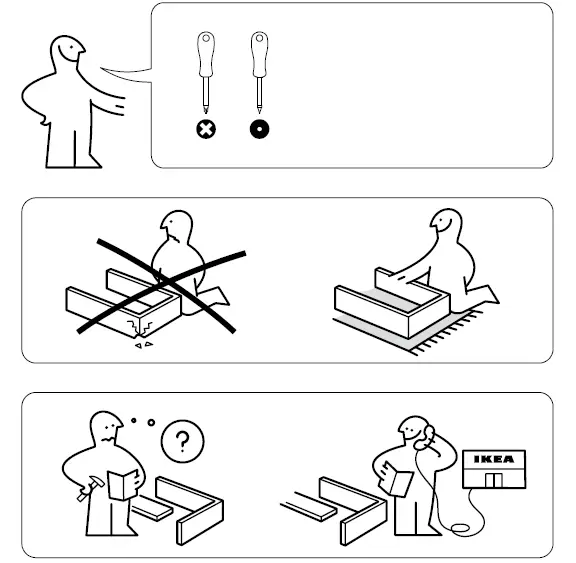 ?

IKEA