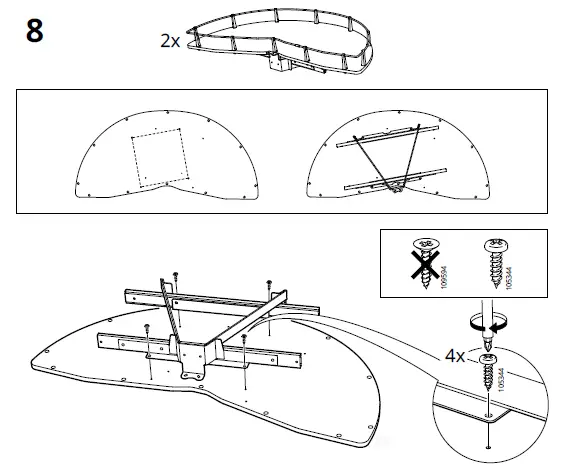 8

2x

109594

105344

4x

105344