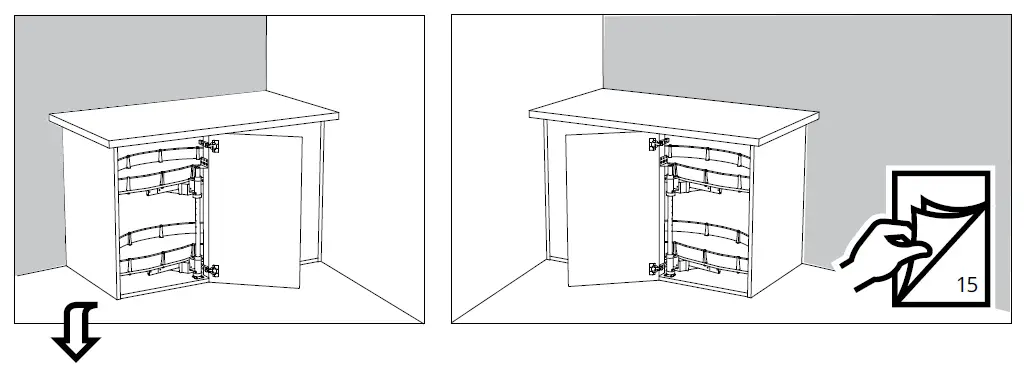 15