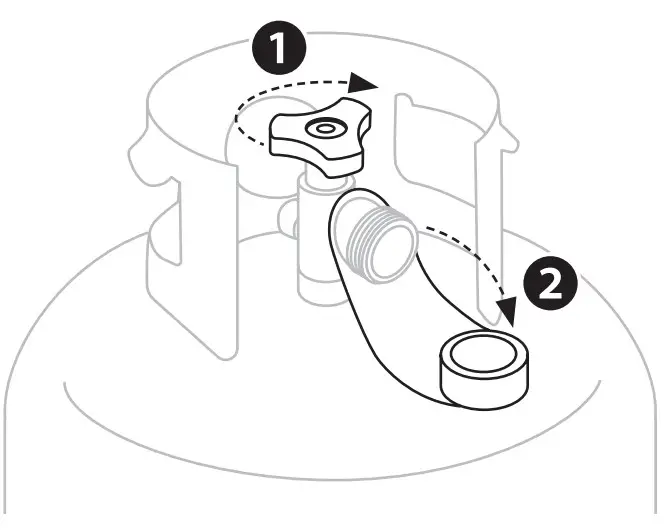 1

2