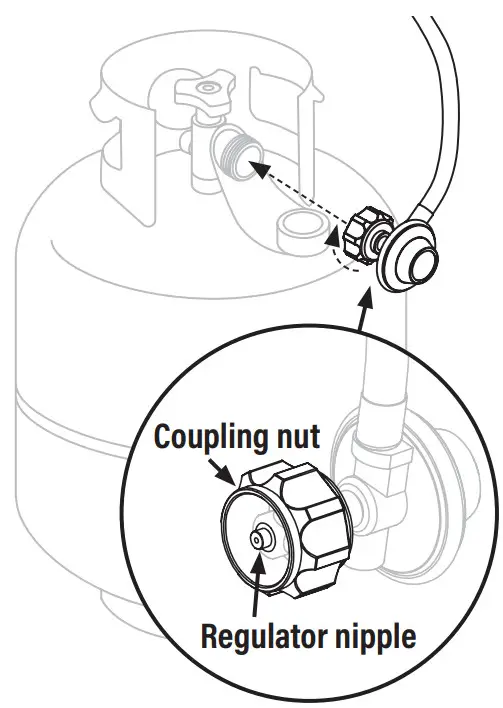 Coupling nut

Regulator nipple