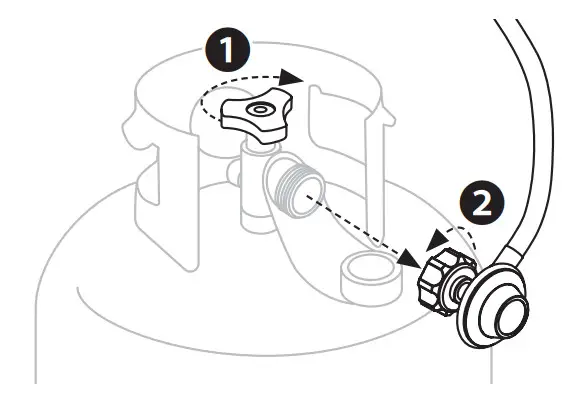 1

2