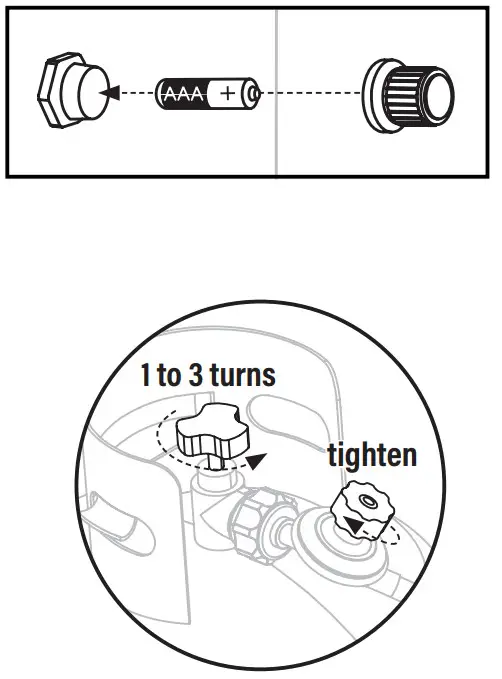 AAA +

1 to 3 turns

tighten