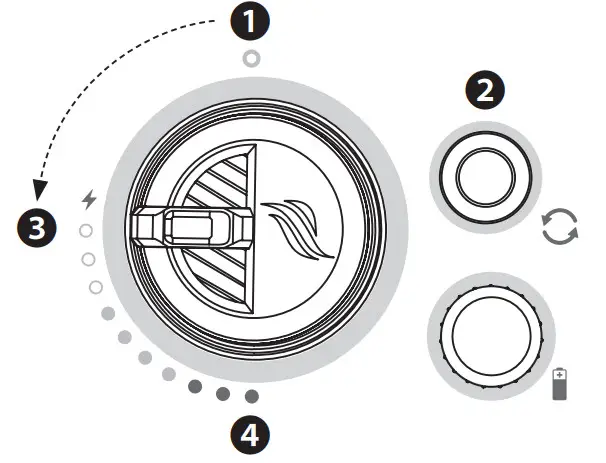 1
2
3
4