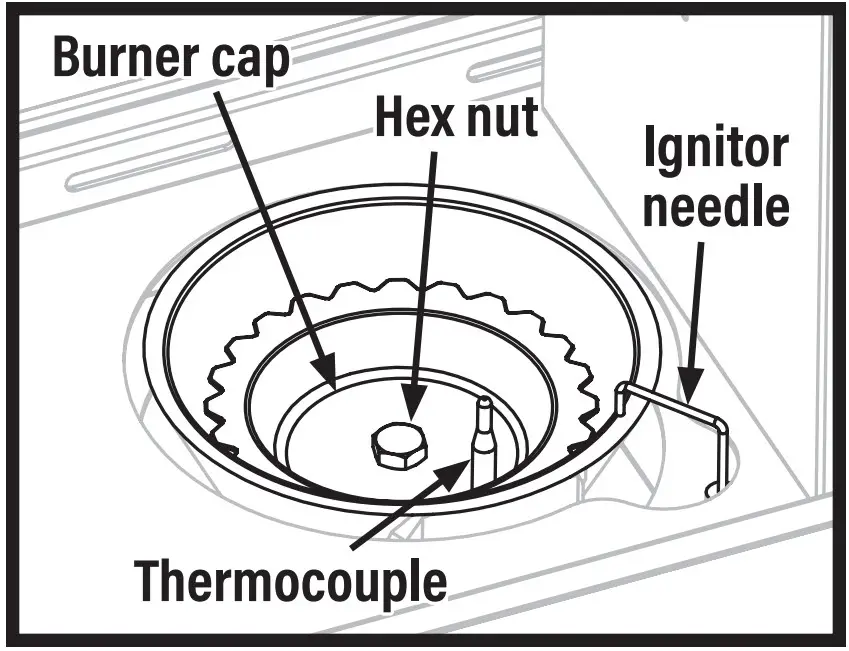 Burner cap

Hex nut

Ignitor needle

Thermocouple