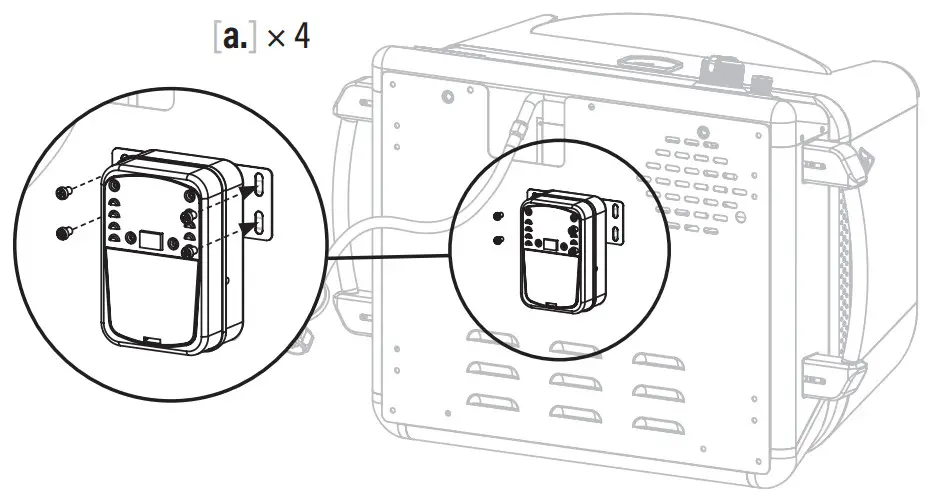 [a.] × 4