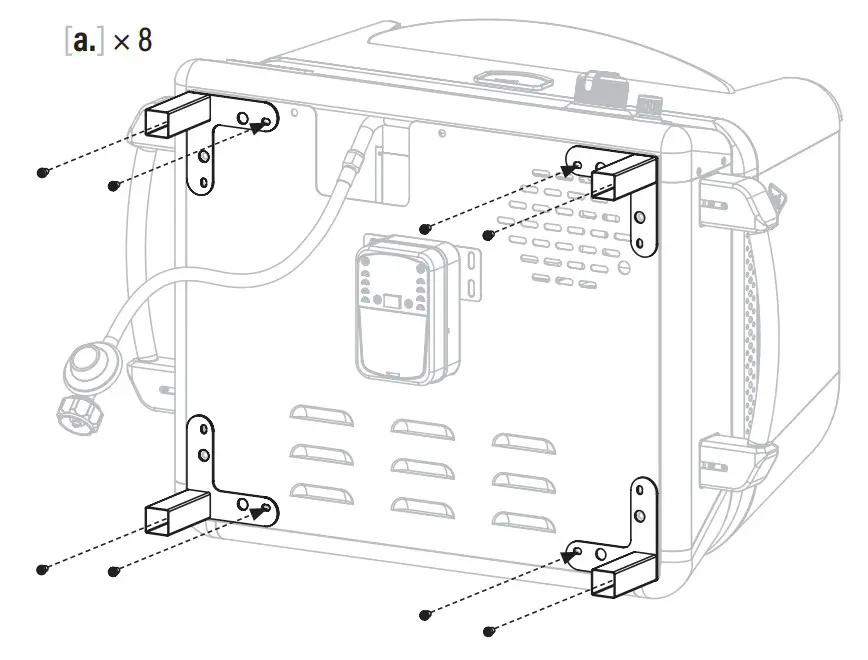 [a.] × 8